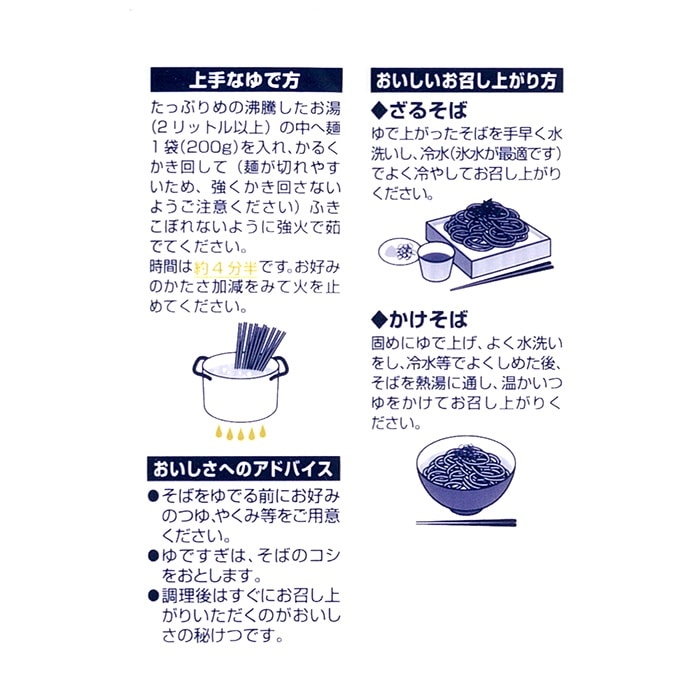 上手なゆで方

たっぷりめの沸騰したお湯（2リットル以上）の中へ麺1袋(200g)を入れ、かるくかき回して（麺が切れやすいため、強くかき回さないようご注意ください）ふきこぼれないように強火で茹でてください。
時間は約４分半です。お好みのかたさ加減をみて火を止めてください。

おいしさへのアドバイス

●そばをゆでる前にお好みのつゆ、やくみ等をご用意ください。
●ゆですぎは、そばのコシをおとします。
●調理後はすぐにお召し上がりいただくのがおいしさの秘けつです。

おいしいお召し上がり方

◆ざるそば
ゆで上がったそばを手早く水洗いし、冷水(氷水が最適です)でよく冷やしてお召し上がりください。

◆かけそば
固めにゆで上げ、よく水洗いをし、冷水等でよくしめた後、そばを熱湯に通し、温かいつゆをかけてお召し上がりください。